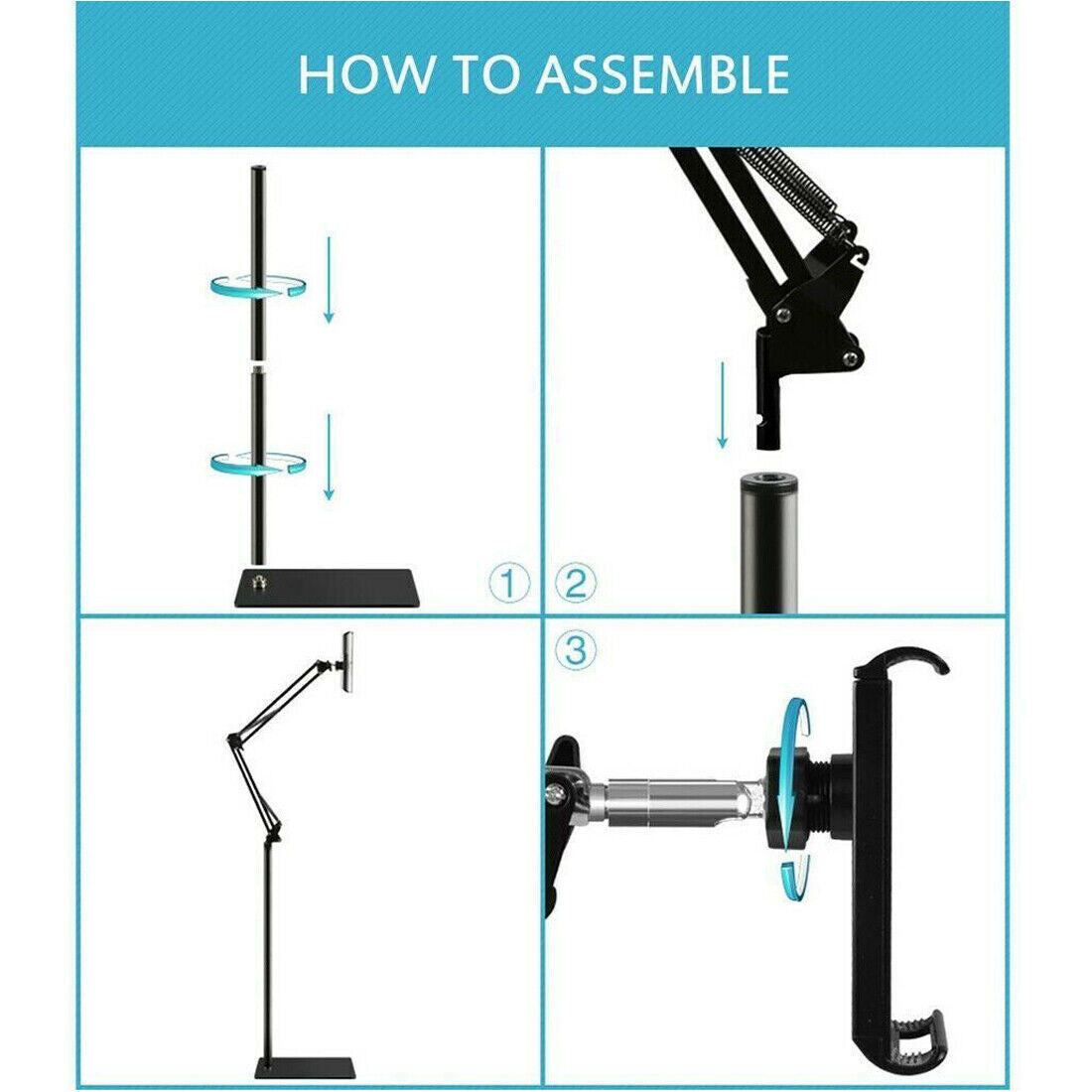 HOW TO ASSEMBLE

①

②

③